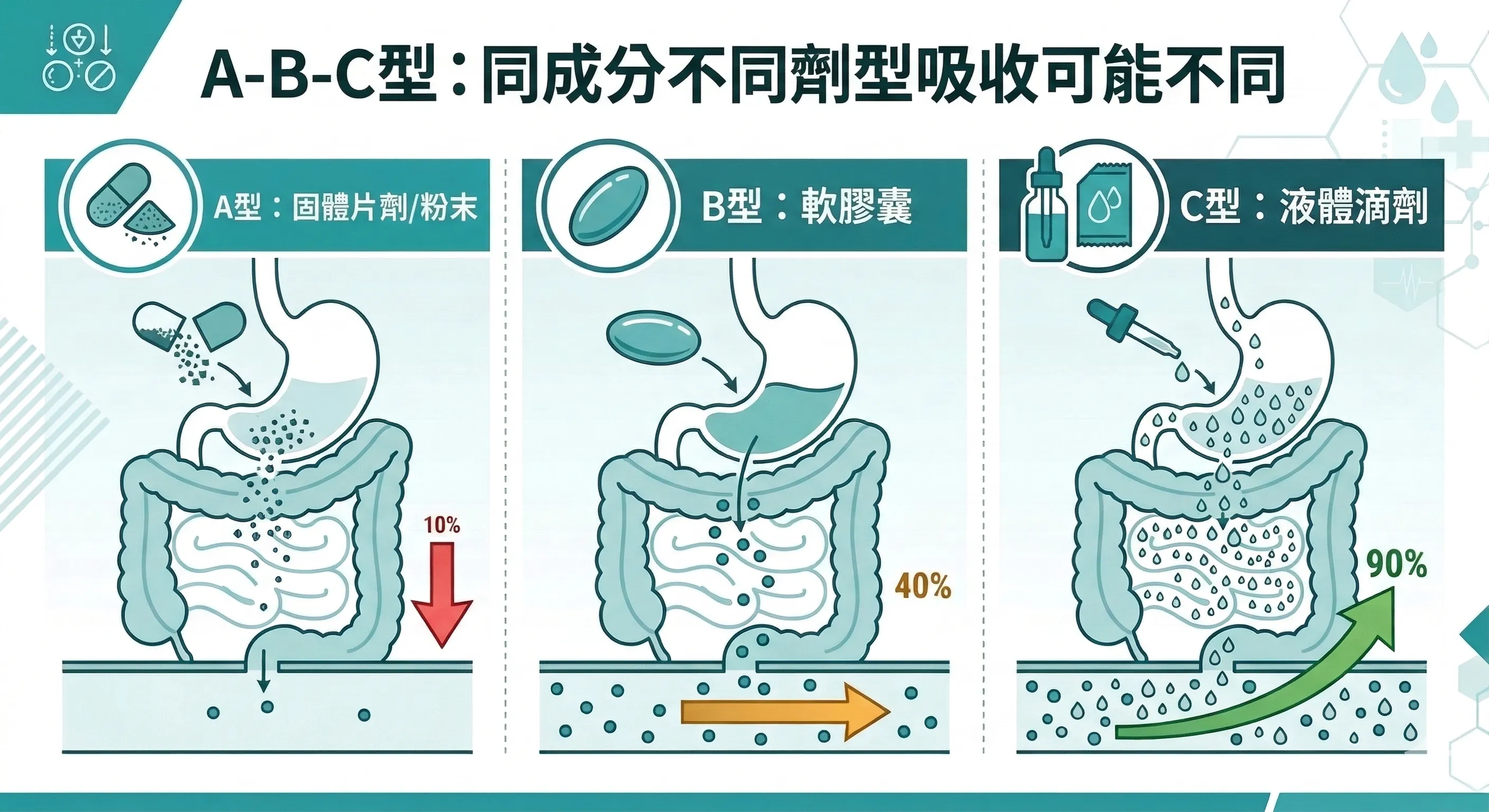 A-B-C型：同成分不同劑型吸收可能不同

A型：固體片劑/粉末

10%

B型：軟膠囊

40%

C型：液體滴劑

90%